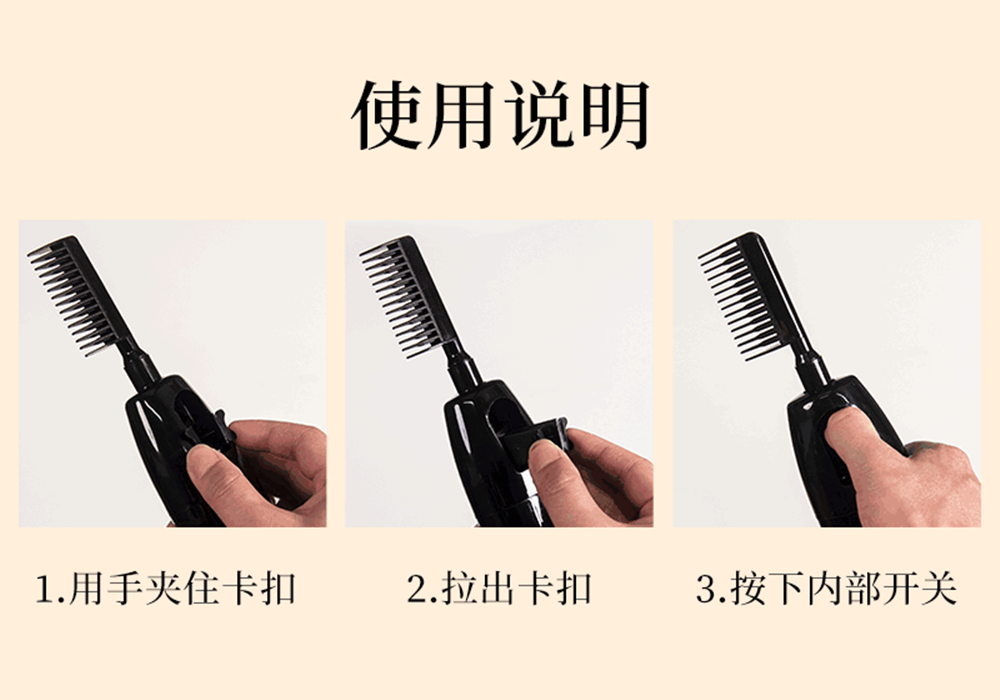 使用说明

1.用手夹住卡扣

2.拉出卡扣

3.按下内部开关